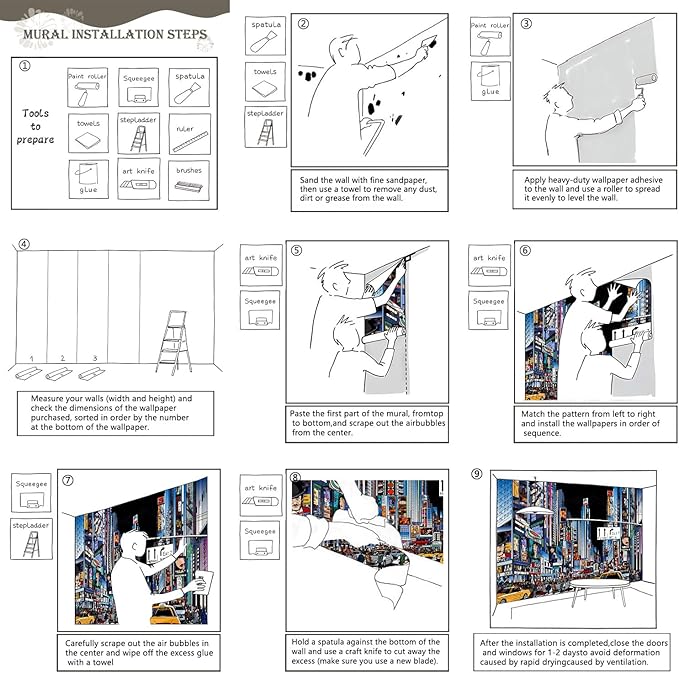 MURAL INSTALLATION STEPS

①

Tools to prepare

Paint roller

Squeegee

spatula

towels

stepladder

ruler

glue

art knife

brushes

spatula

towels

stepladder

②

Sand the wall with fine sandpaper, then use a towel to remove any dust, dirt or grease from the wall.

Paint roller

glue

③

Apply heavy-duty wallpaper adhesive to the wall and use a roller to spread it evenly to level the wall.

④

1

2

3

Measure your walls (width and height) and check the dimensions of the wallpaper purchased, sorted in order by the number at the bottom of the wallpaper.

art knife

Squeegee

⑤

Paste the first part of the mural, fromtop to bottom,and scrape out the airbubbles from the center.

art knife

Squeegee

⑥

Match the pattern from left to right and install the wallpapers in order of sequence.

Squeegee

stepladder

⑦

Carefully scrape out the air bubbles in the center and wipe off the excess glue with a towel

art knife

Squeegee

⑧

Hold a spatula against the bottom of the wall and use a craft knife to cut away the excess (make sure you use a new blade).

⑨

After the installation is completed,close the doors and windows for 1-2 daysto avoid deformation caused by rapid dryingcaused by ventilation.