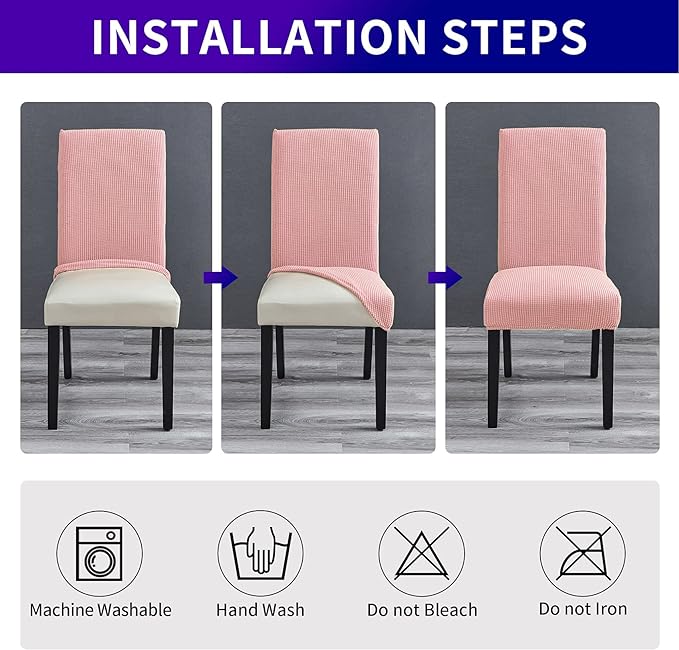 INSTALLATION STEPS

Machine Washable

Hand Wash

Do not Bleach

Do not Iron