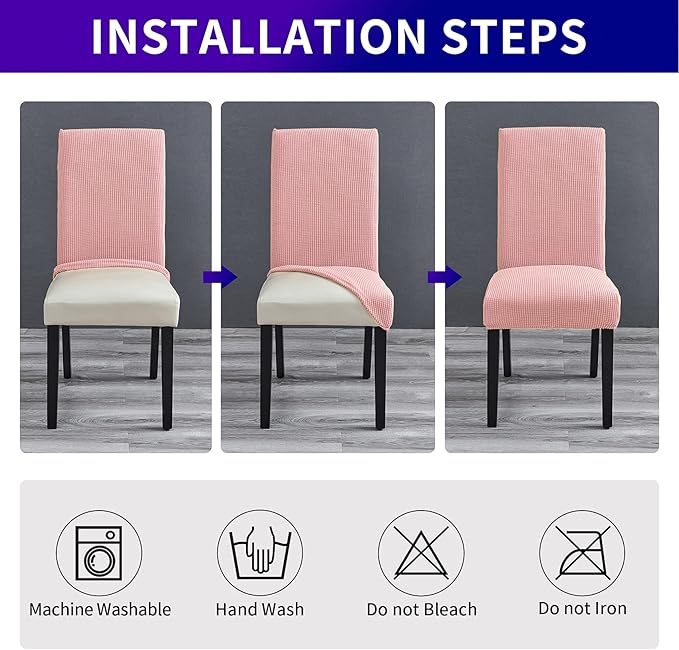 INSTALLATION STEPS

Machine Washable

Hand Wash

Do not Bleach

Do not Iron