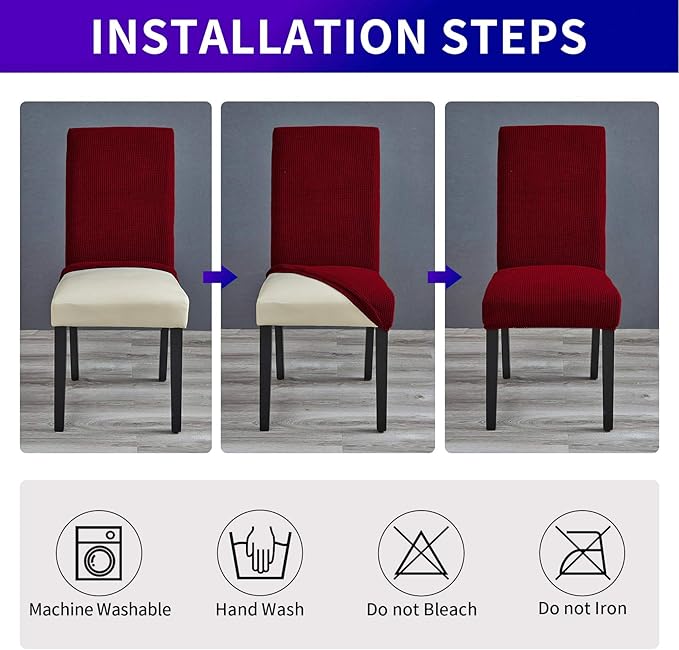 INSTALLATION STEPS

Machine Washable

Hand Wash

Do not Bleach

Do not Iron