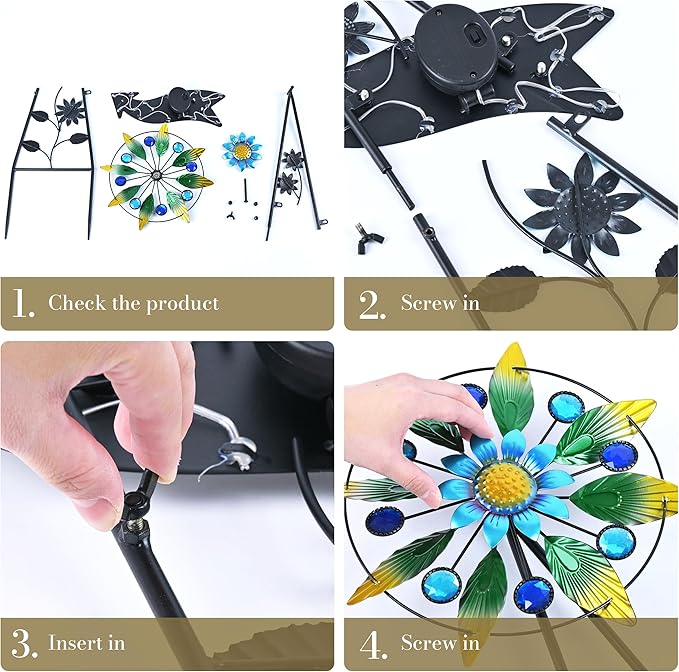 1. Check the product

2. Screw in

3. Insert in

4. Screw in