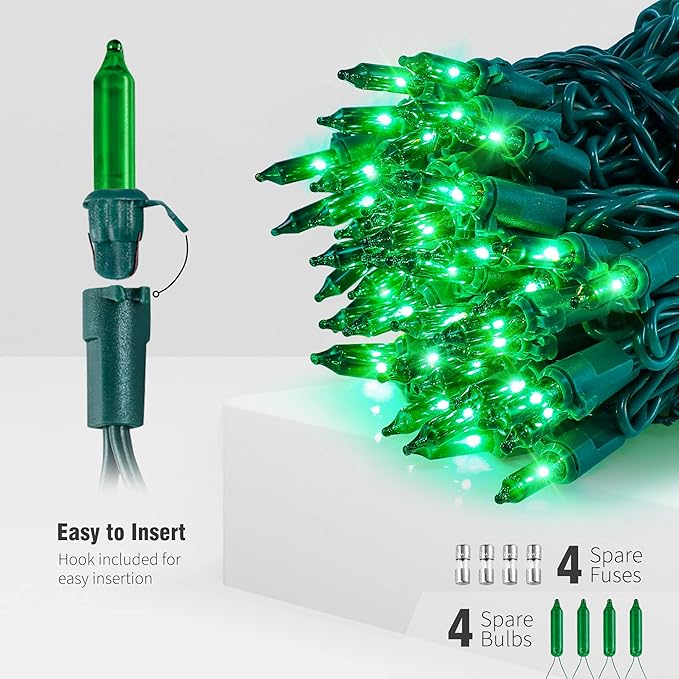 Easy to Insert

Hook included for easy insertion

4 Spare Fuses

4 Spare Bulbs