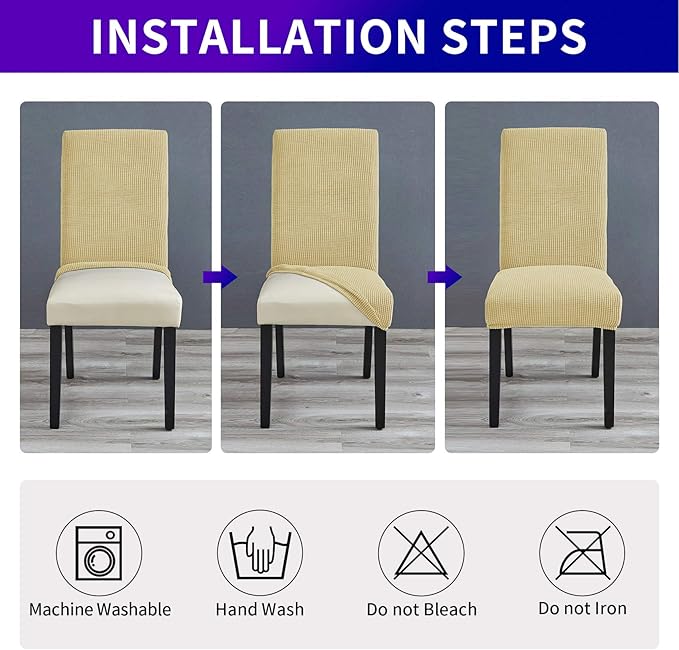 INSTALLATION STEPS

Machine Washable

Hand Wash

Do not Bleach

Do not Iron