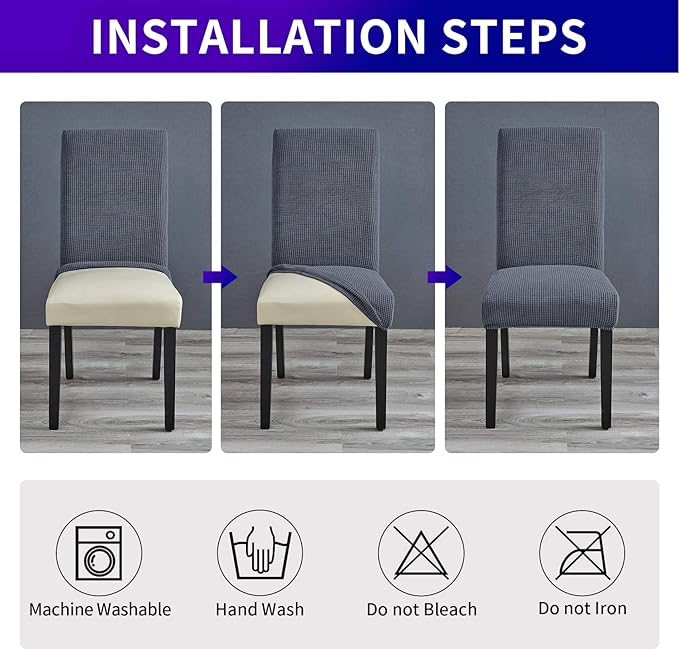 INSTALLATION STEPS

Machine Washable

Hand Wash

Do not Bleach

Do not Iron