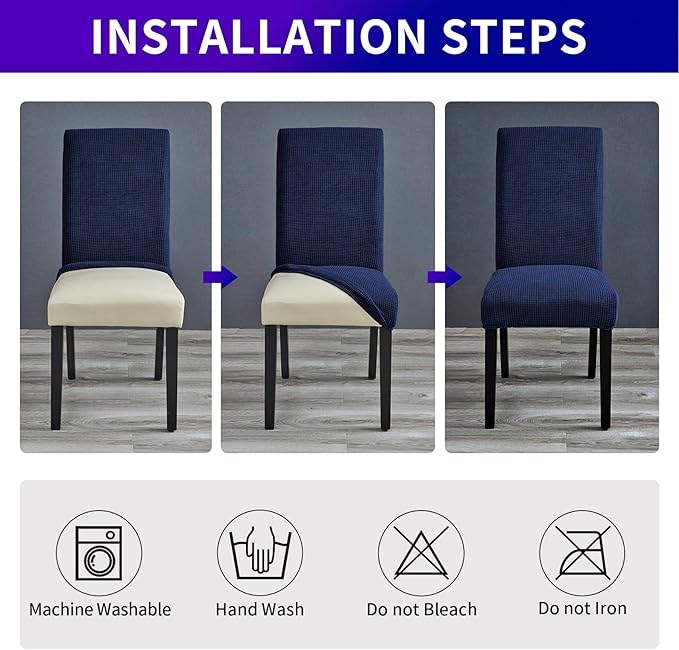 INSTALLATION STEPS

Machine Washable

Hand Wash

Do not Bleach

Do not Iron