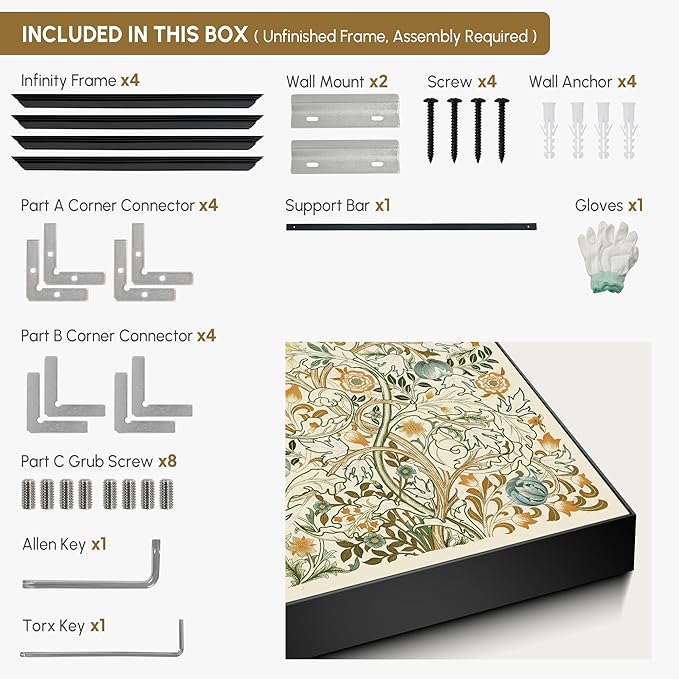 INCLUDED IN THIS BOX ( Unfinished Frame, Assembly Required )

Infinity Frame x4

Wall Mount x2

Screw x4

Wall Anchor x4

Part A Corner Connector x4

Support Bar x1

Gloves x1

Part B Corner Connector x4

Part C Grub Screw x8

Allen Key x1

Torx Key x1