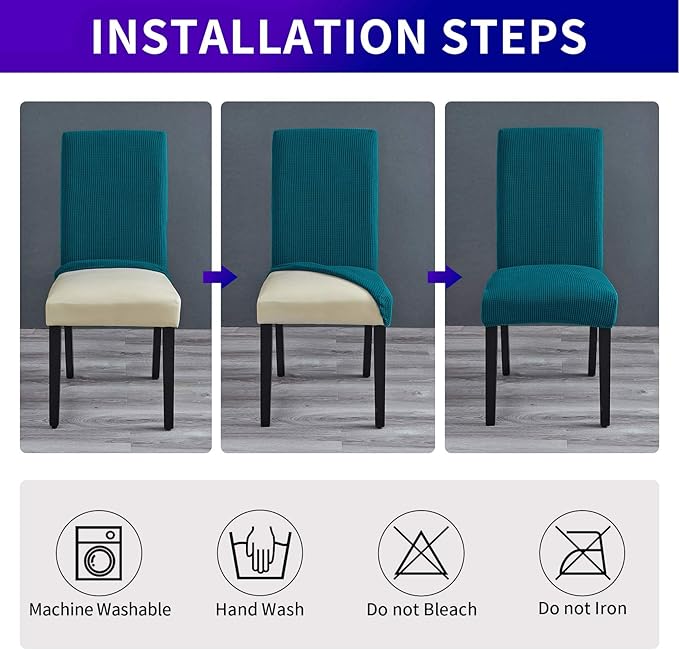 INSTALLATION STEPS

Machine Washable

Hand Wash

Do not Bleach

Do not Iron