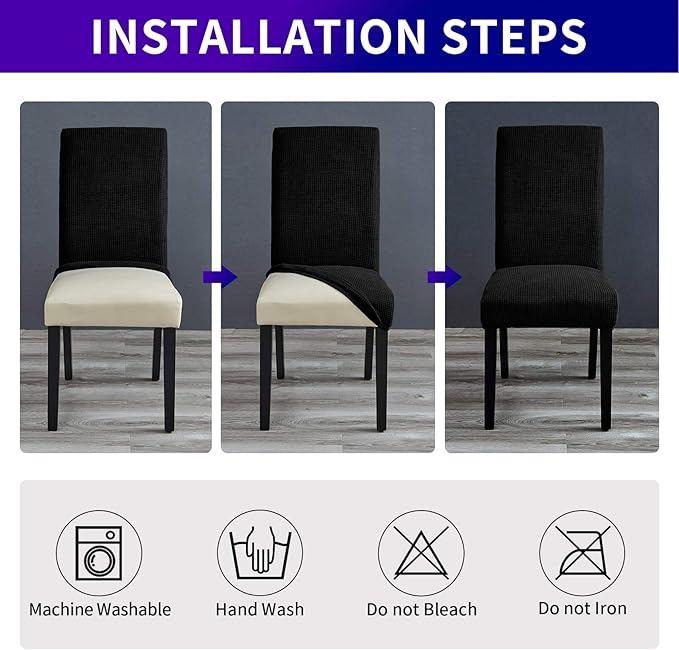 INSTALLATION STEPS

Machine Washable

Hand Wash

Do not Bleach

Do not Iron