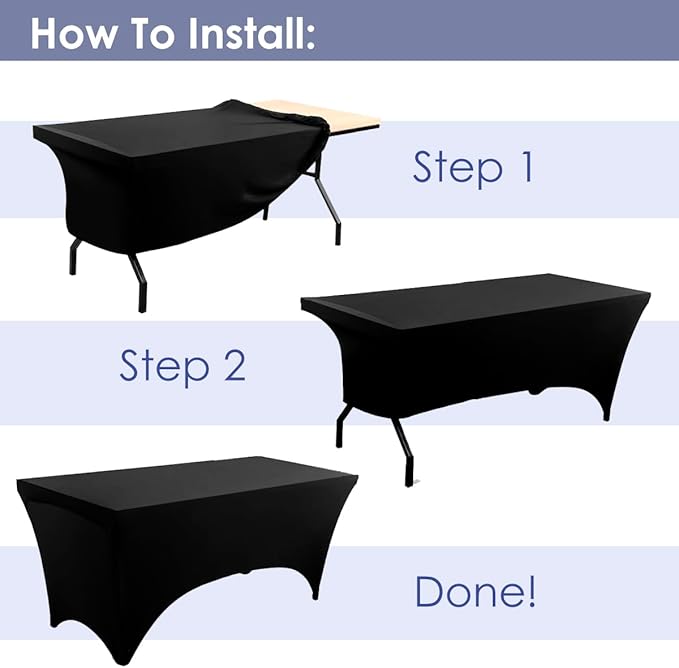 How To Install:

Step 1

Step 2

Done!