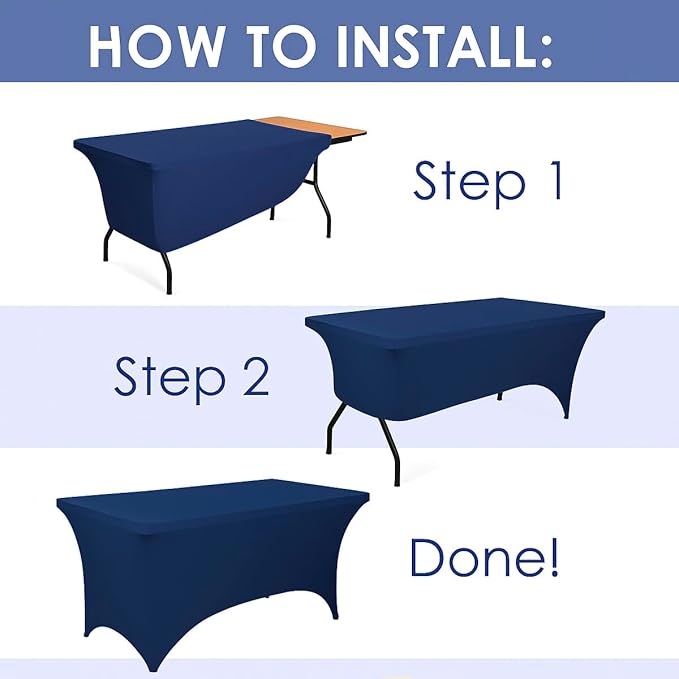 HOW TO INSTALL:

Step 1

Step 2

Done!