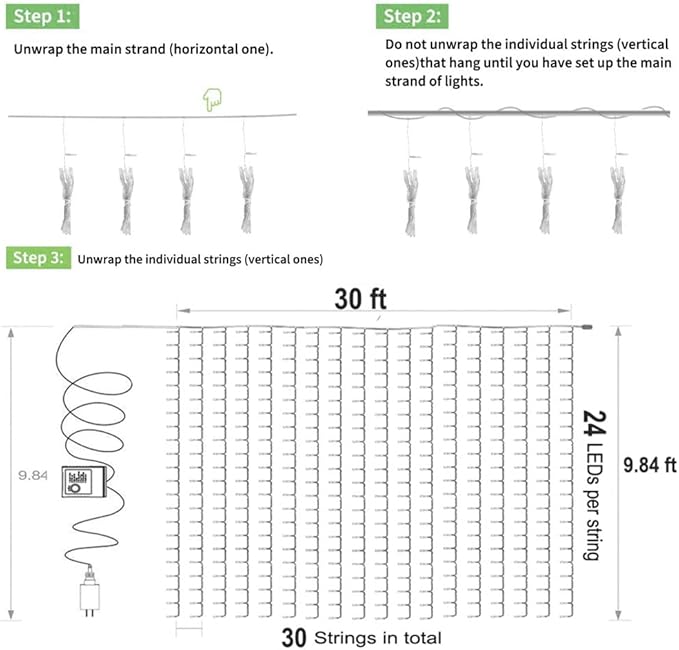 Step 1:

Unwrap the main strand (horizontal one).

Step 2:

Do not unwrap the individual strings (vertical ones)that hang until you have set up the main strand of lights.

Step 3: Unwrap the individual strings (vertical ones)

30 ft

9.84

24 LEDs per string

9.84 ft

30 Strings in total