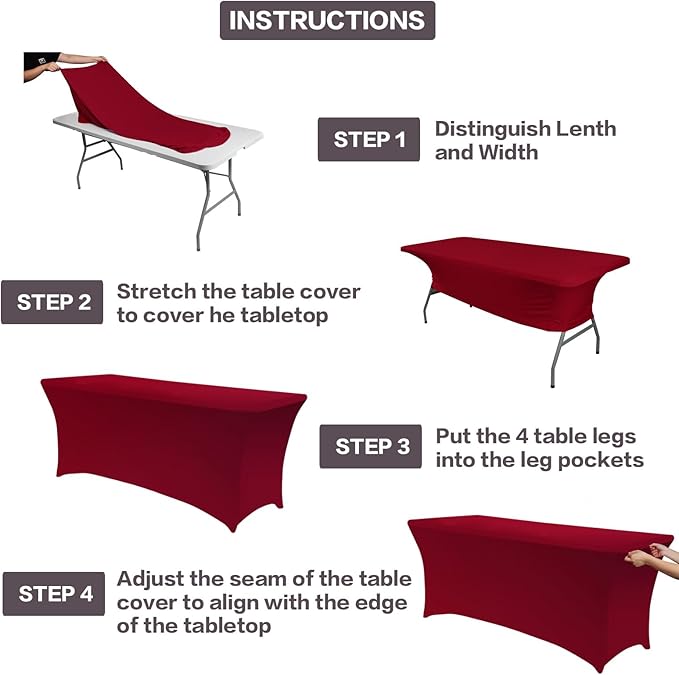 INSTRUCTIONS

STEP 1
Distinguish Lenth and Width

STEP 2
Stretch the table cover to cover he tabletop

STEP 3
Put the 4 table legs into the leg pockets

STEP 4
Adjust the seam of the table cover to align with the edge of the tabletop