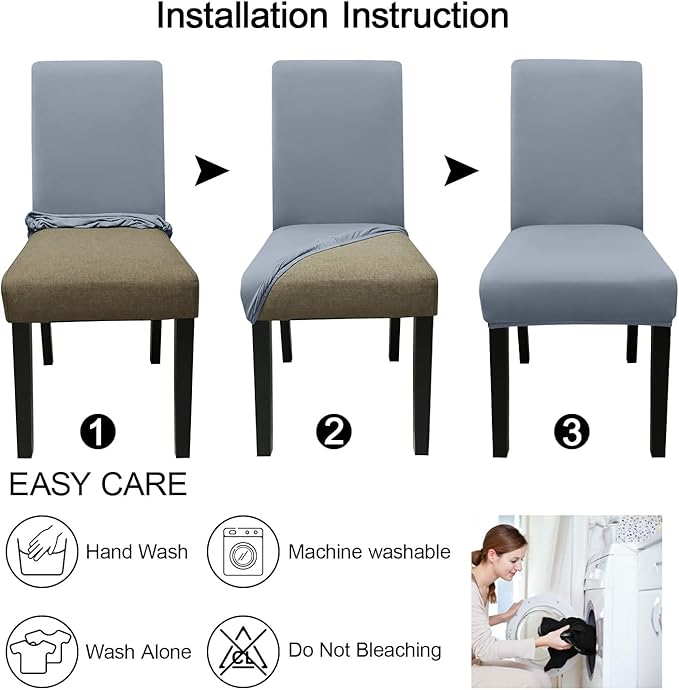 Installation Instruction

1

2

3

EASY CARE

Hand Wash

Machine washable

Wash Alone

CL

Do Not Bleaching