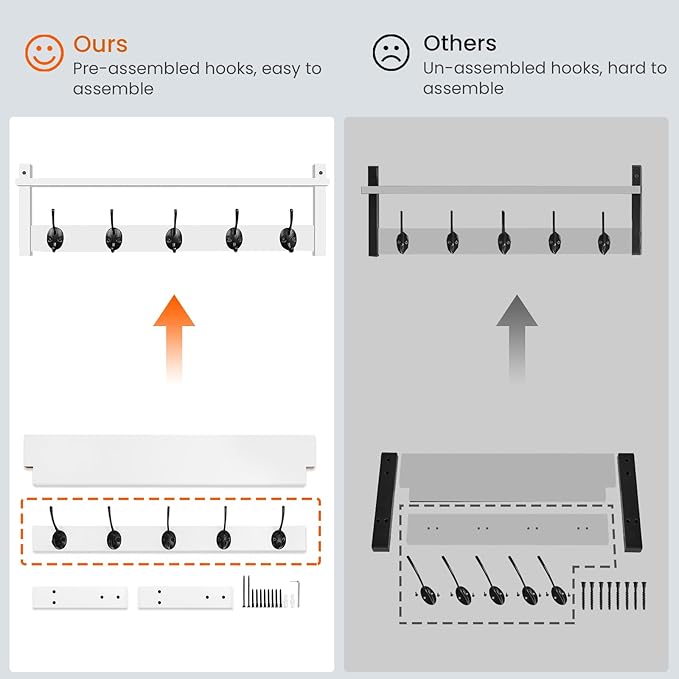 Ours
Pre-assembled hooks, easy to assemble

Others
Un-assembled hooks, hard to assemble