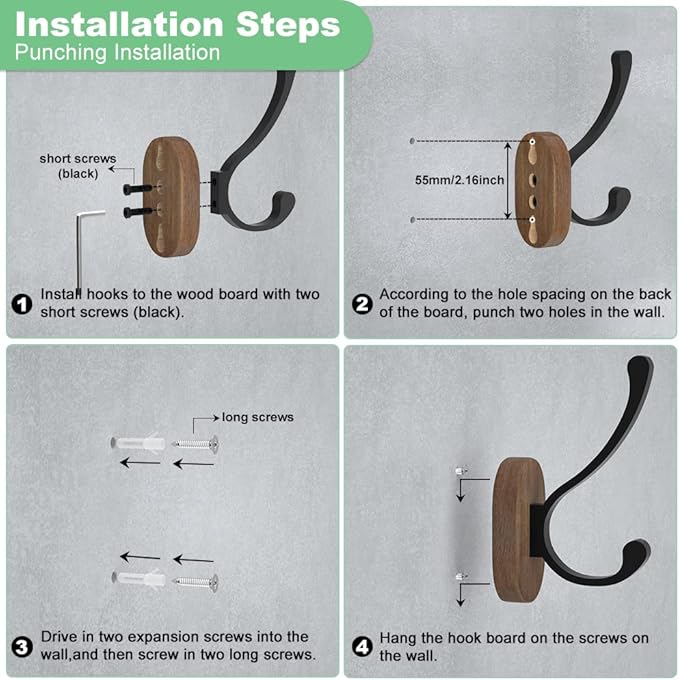 Installation Steps
Punching Installation

short screws (black)

1 Install hooks to the wood board with two short screws (black).

55mm/2.16inch

2 According to the hole spacing on the back of the board, punch two holes in the wall.

long screws

3 Drive in two expansion screws into the wall,and then screw in two long screws.

4 Hang the hook board on the screws on the wall.