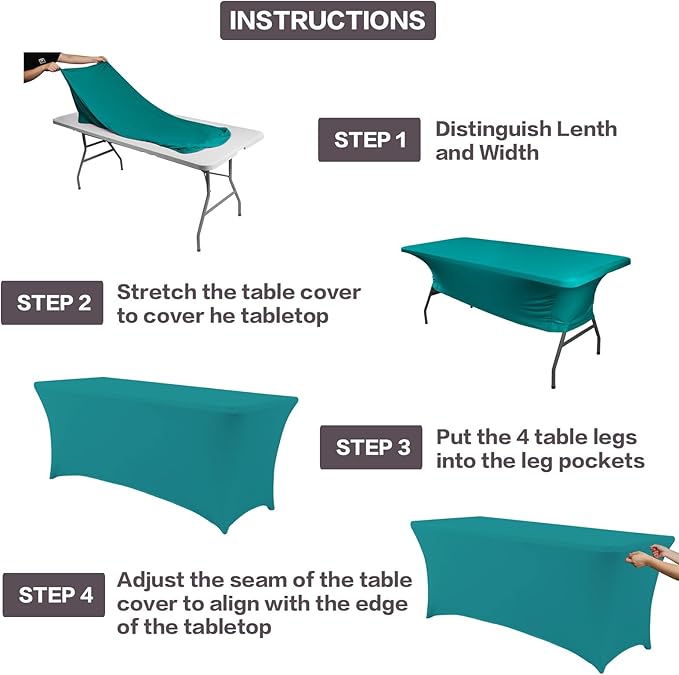 INSTRUCTIONS

STEP 1
Distinguish Lenth and Width

STEP 2
Stretch the table cover to cover he tabletop

STEP 3
Put the 4 table legs into the leg pockets

STEP 4
Adjust the seam of the table cover to align with the edge of the tabletop