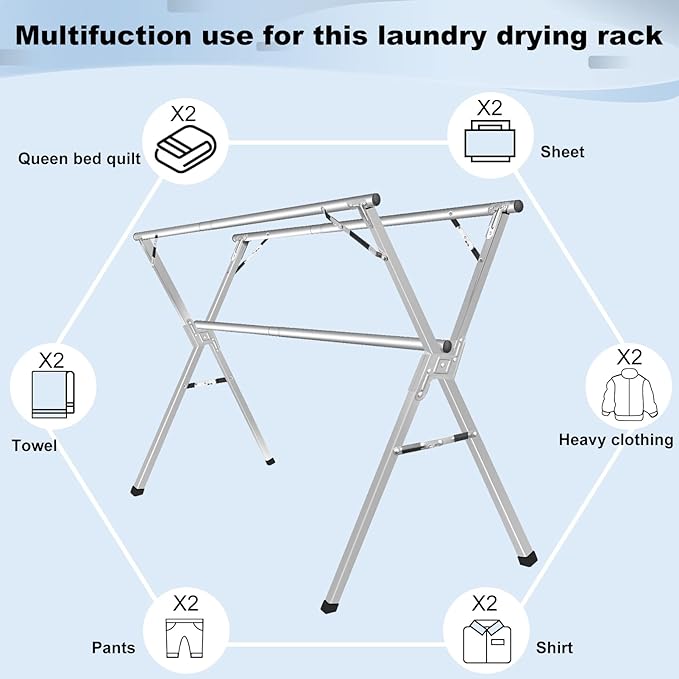 Multifuction use for this laundry drying rack

X2

Queen bed quilt

X2

Sheet

X2

Towel

X2

Heavy clothing

X2

Pants

X2

Shirt