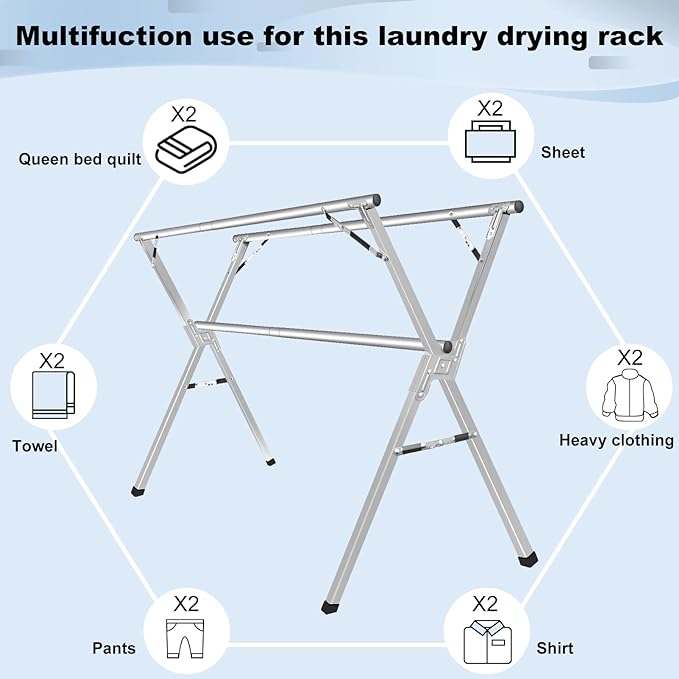 Multifuction use for this laundry drying rack

X2
Queen bed quilt

X2
Sheet

X2
Towel

X2
Heavy clothing

X2
Pants

X2
Shirt