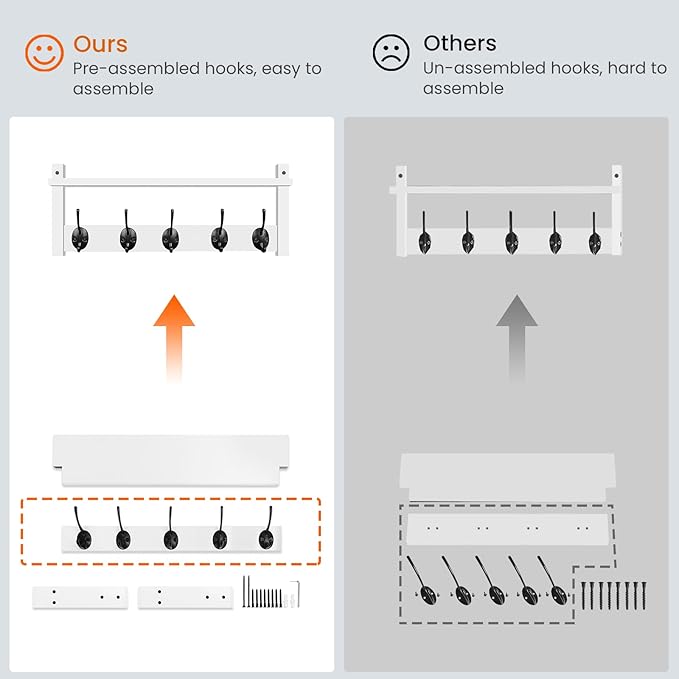 Ours
Pre-assembled hooks, easy to assemble

Others
Un-assembled hooks, hard to assemble