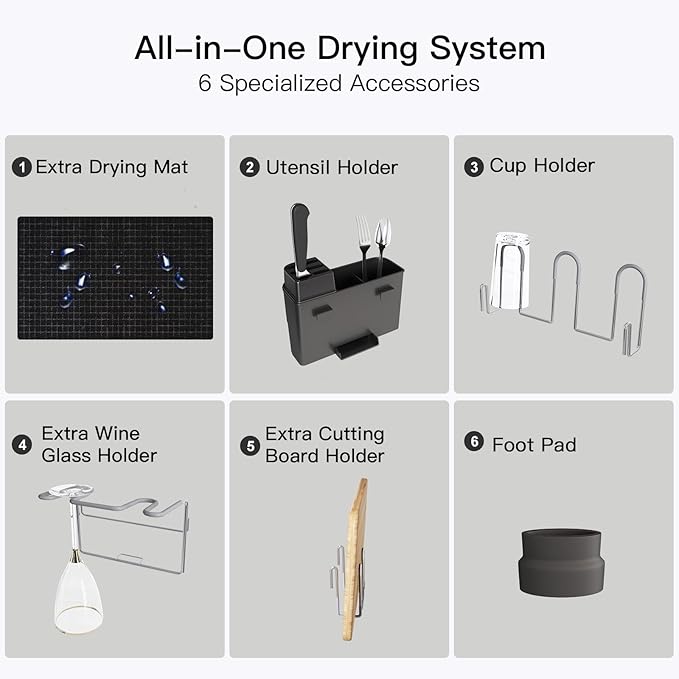 All-in-One Drying System
6 Specialized Accessories

1 Extra Drying Mat

2 Utensil Holder

3 Cup Holder

4 Extra Wine Glass Holder

5 Extra Cutting Board Holder

6 Foot Pad