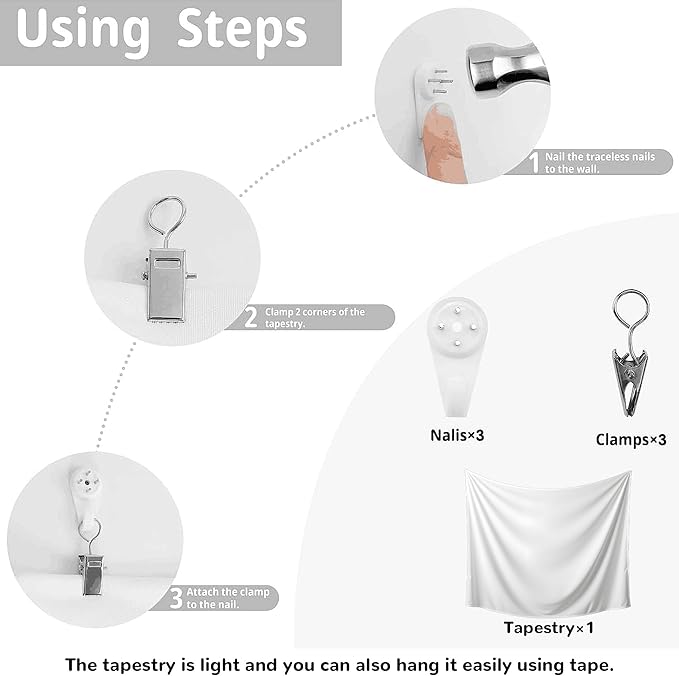 Using Steps

1 Nail the traceless nails to the wall.

2 Clamp 2 corners of the tapestry.

3 Attach the clamp to the nail.

Nalis×3

Clamps×3

Tapestry×1

The tapestry is light and you can also hang it easily using tape.