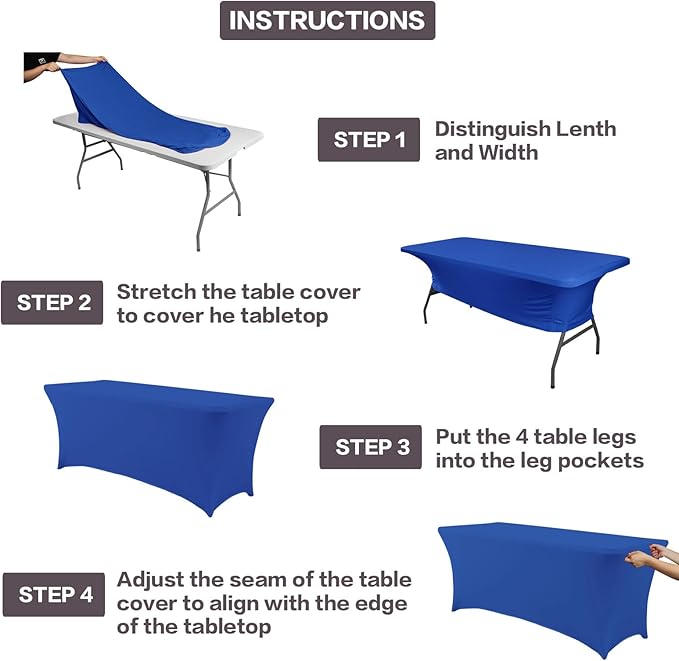 INSTRUCTIONS

STEP 1
Distinguish Lenth and Width

STEP 2
Stretch the table cover to cover he tabletop

STEP 3
Put the 4 table legs into the leg pockets

STEP 4
Adjust the seam of the table cover to align with the edge of the tabletop