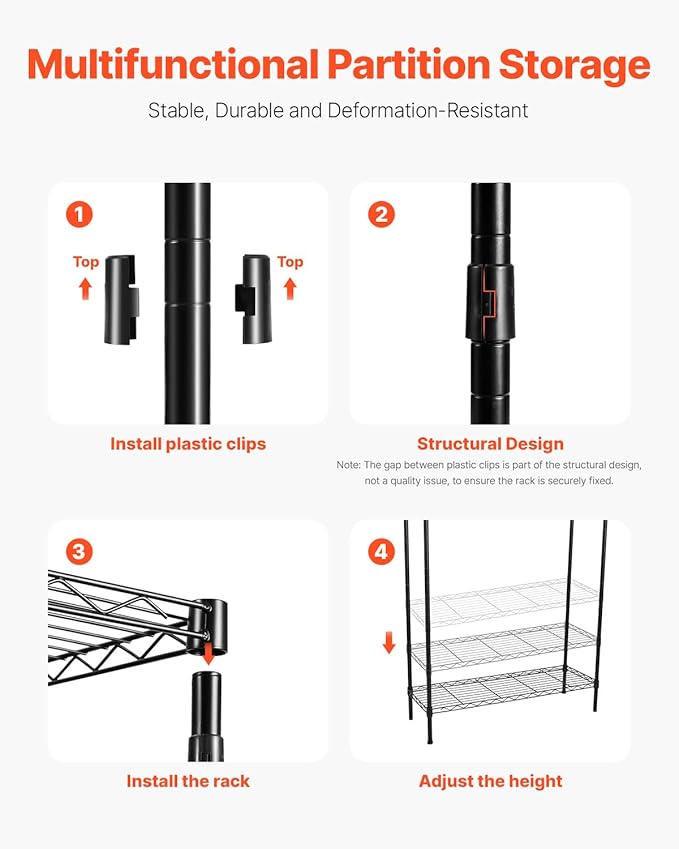 Multifunctional Partition Storage

Stable, Durable and Deformation-Resistant

1

Top

Top

Install plastic clips

2

Structural Design

Note: The gap between plastic clips is part of the structural design, not a quality issue, to ensure the rack is securely fixed.

3

Install the rack

4

Adjust the height