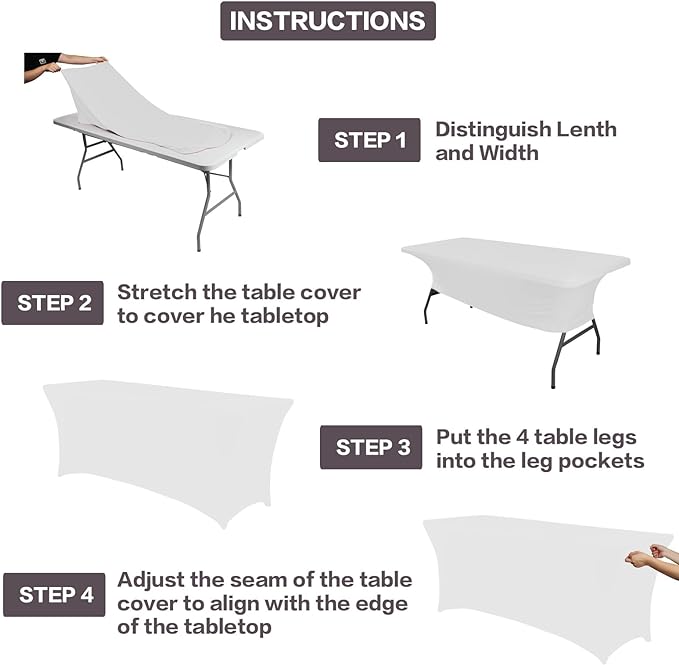 INSTRUCTIONS

STEP 1
Distinguish Lenth and Width

STEP 2
Stretch the table cover to cover he tabletop

STEP 3
Put the 4 table legs into the leg pockets

STEP 4
Adjust the seam of the table cover to align with the edge of the tabletop