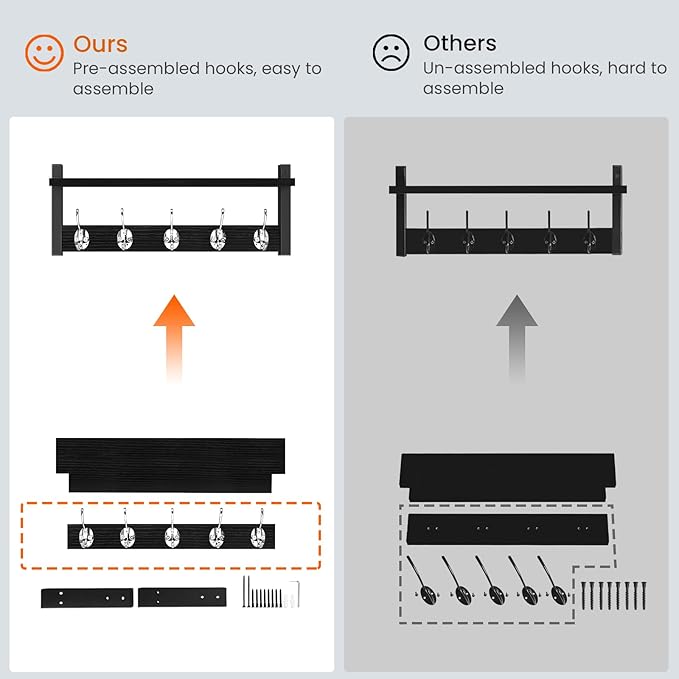 Ours
Pre-assembled hooks, easy to assemble

Others
Un-assembled hooks, hard to assemble