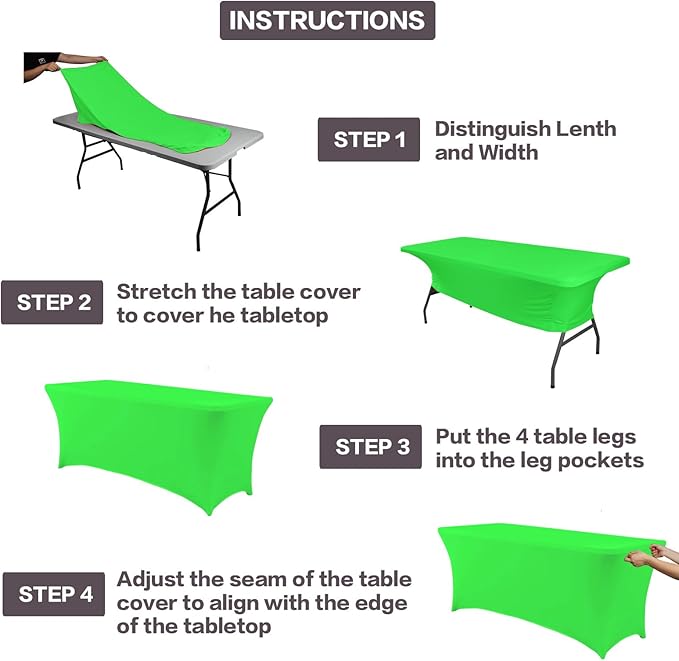 INSTRUCTIONS

STEP 1

Distinguish Lenth and Width

STEP 2

Stretch the table cover to cover he tabletop

STEP 3

Put the 4 table legs into the leg pockets

STEP 4

Adjust the seam of the table cover to align with the edge of the tabletop