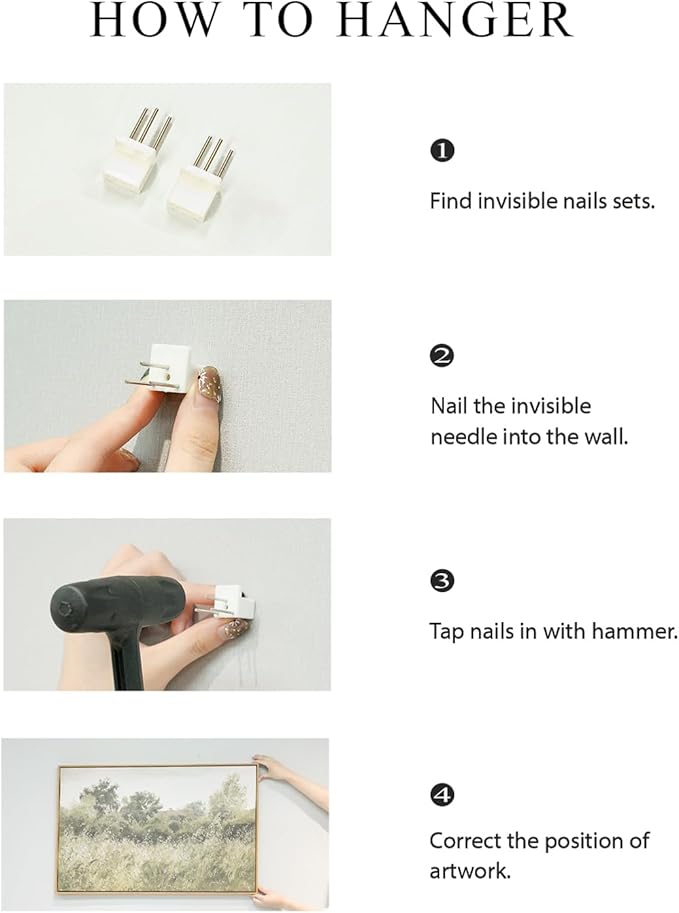 HOW TO HANGER

❶

Find invisible nails sets.

❷

Nail the invisible needle into the wall.

❸

Tap nails in with hammer.

❹

Correct the position of artwork.