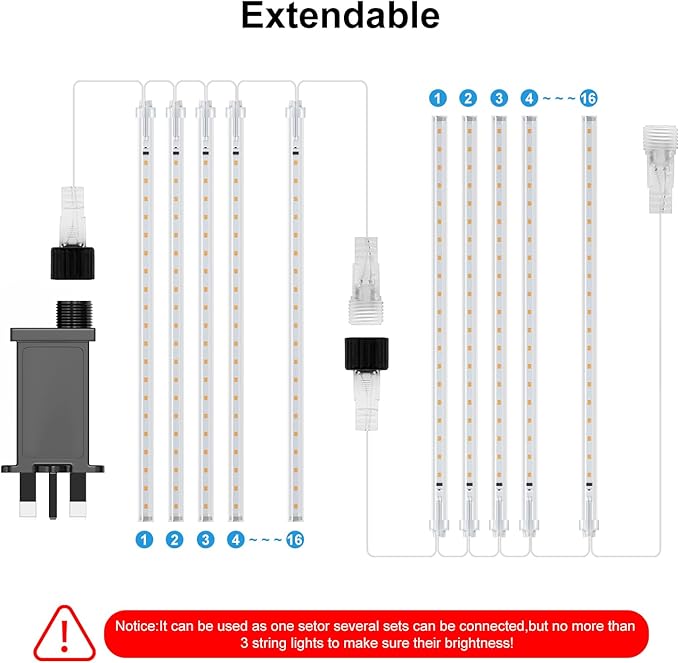 Extendable

1 2 3 4 ~ ~ ~ 16

1 2 3 4 ~ ~ ~ 16

!

Notice:It can be used as one setor several sets can be connected,but no more than 3 string lights to make sure their brightness!