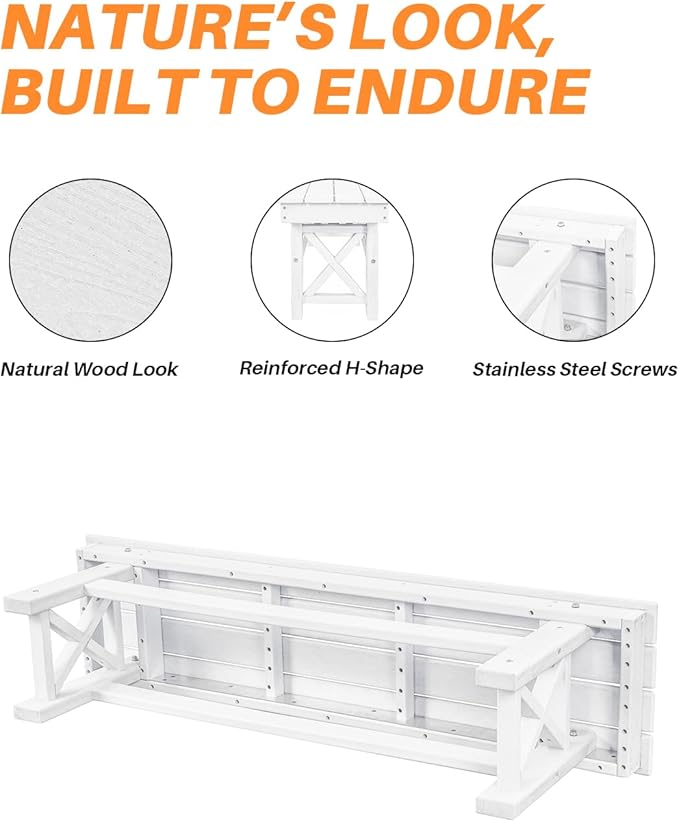 NATURE'S LOOK, BUILT TO ENDURE

Natural Wood Look

Reinforced H-Shape

Stainless Steel Screws