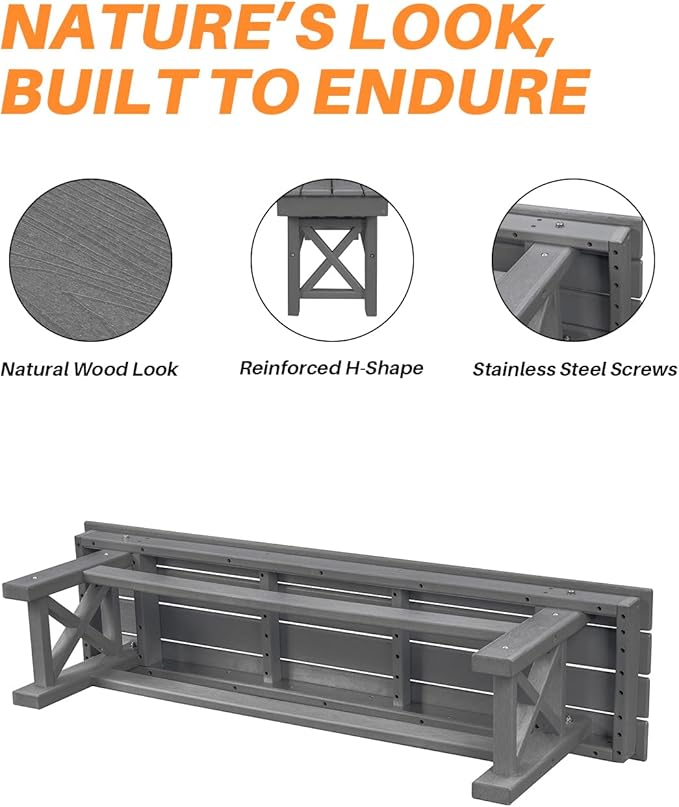 NATURE'S LOOK, BUILT TO ENDURE

Natural Wood Look

Reinforced H-Shape

Stainless Steel Screws