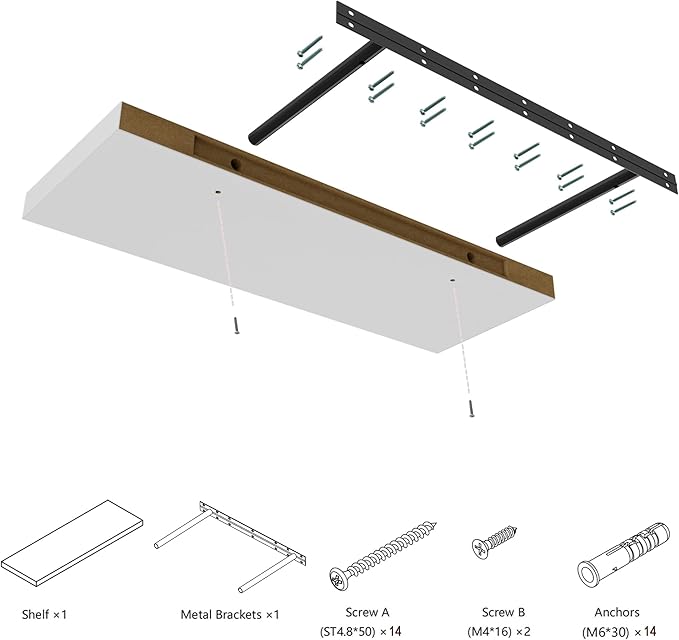 Shelf ×1

Metal Brackets ×1

Screw A
(ST4.8*50) ×14

Screw B
(M4*16) ×2

Anchors
(M6*30) ×14