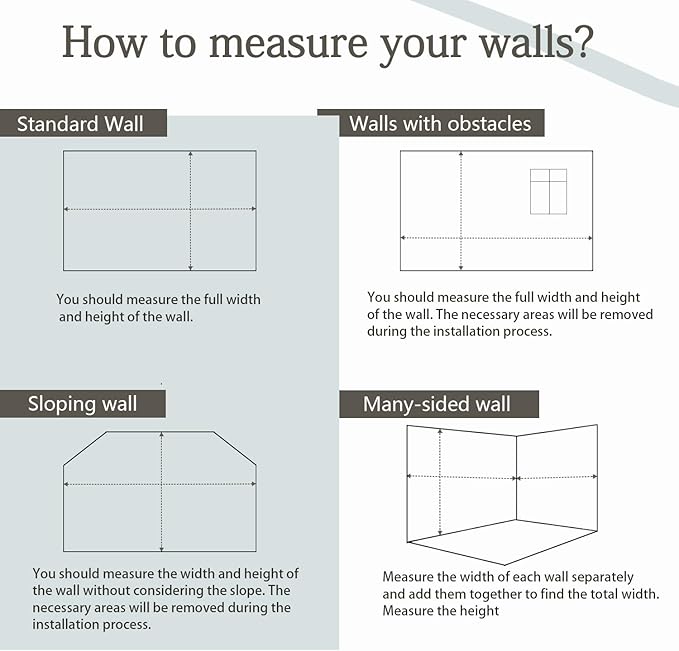 How to measure your walls?

Standard Wall

You should measure the full width and height of the wall.

Walls with obstacles

You should measure the full width and height of the wall. The necessary areas will be removed during the installation process.

Sloping wall

You should measure the width and height of the wall without considering the slope. The necessary areas will be removed during the installation process.

Many-sided wall

Measure the width of each wall separately and add them together to find the total width. Measure the height