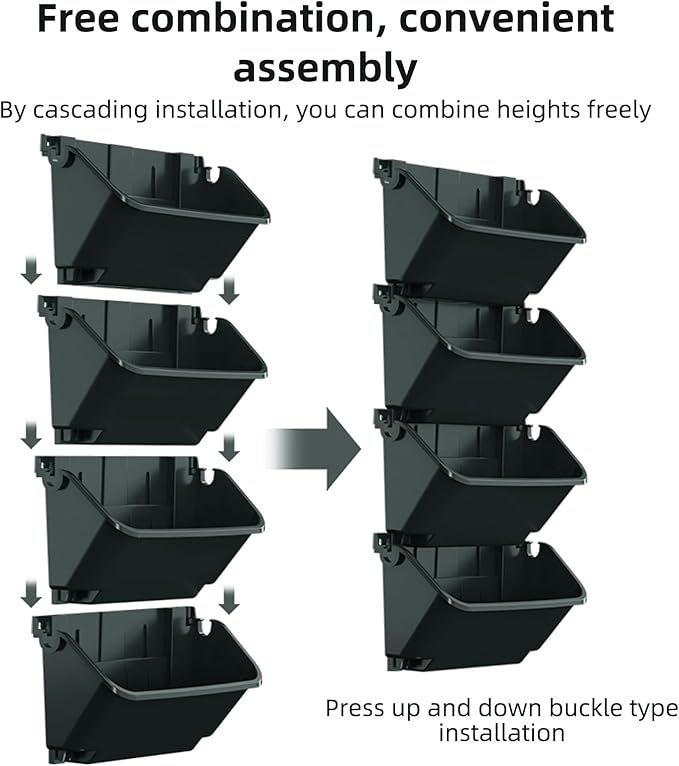 Free combination, convenient assembly

By cascading installation, you can combine heights freely

Press up and down buckle type installation