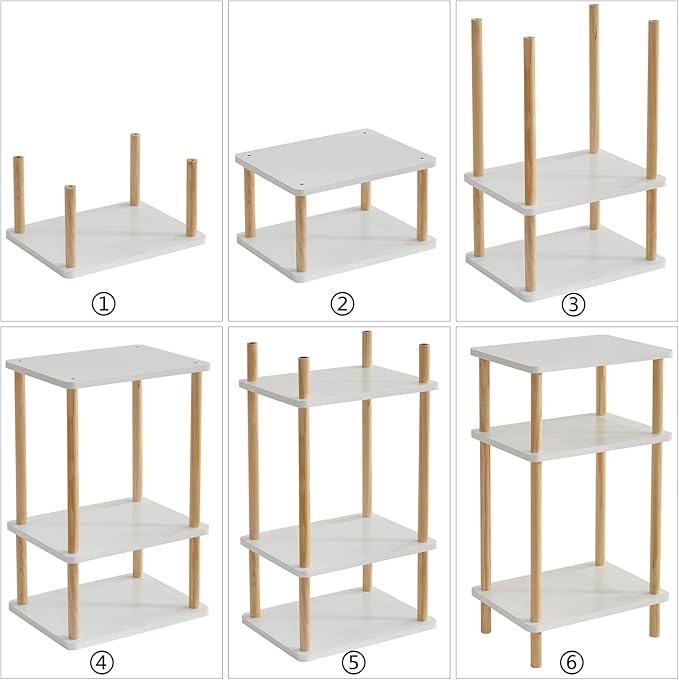 ①

②

③

④

⑤

⑥