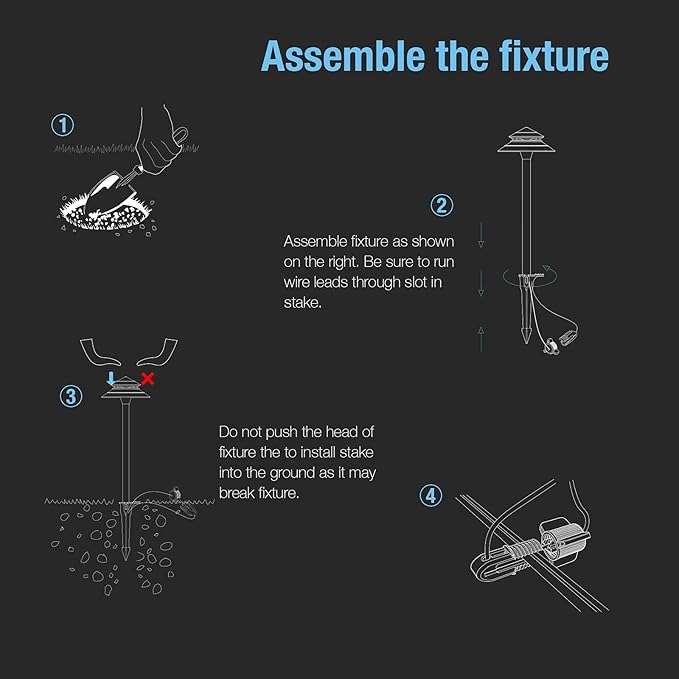 Assemble the fixture

①

②

Assemble fixture as shown on the right. Be sure to run wire leads through slot in stake.

③

Do not push the head of fixture the to install stake into the ground as it may break fixture.

④