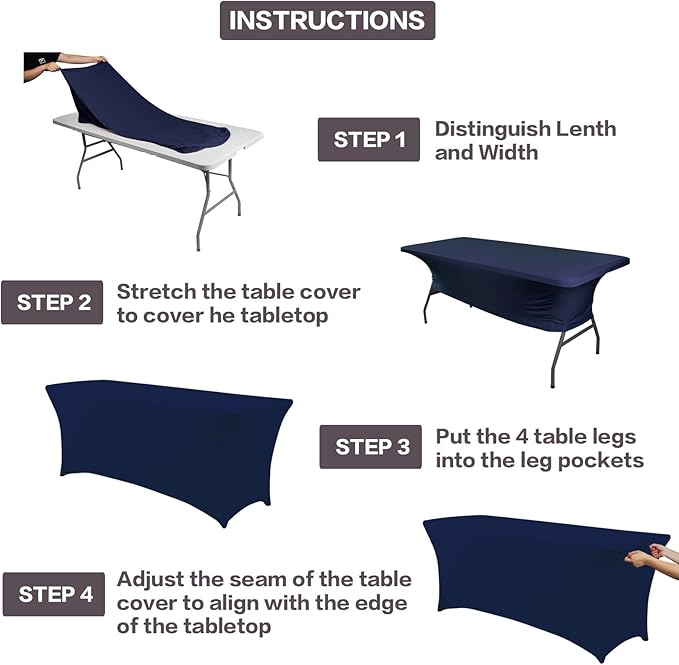 INSTRUCTIONS

STEP 1 Distinguish Lenth and Width

STEP 2 Stretch the table cover to cover he tabletop

STEP 3 Put the 4 table legs into the leg pockets

STEP 4 Adjust the seam of the table cover to align with the edge of the tabletop