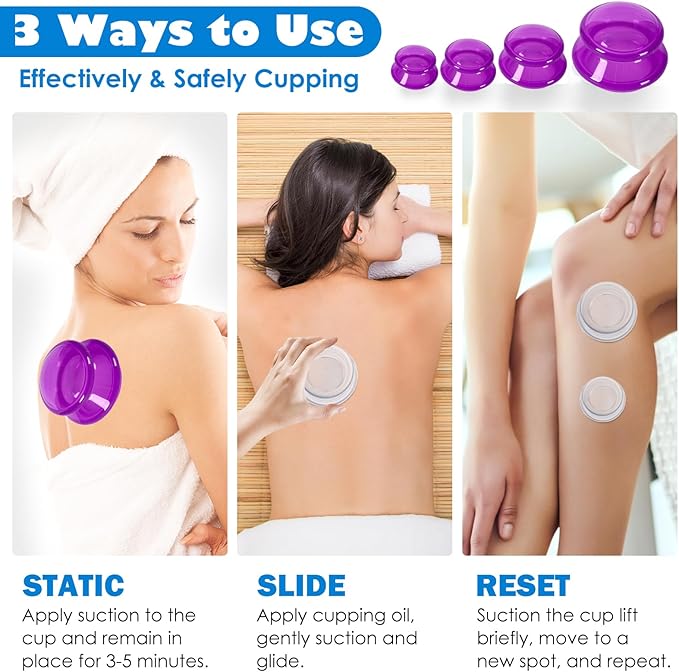 3 Ways to Use
Effectively & Safely Cupping

STATIC
Apply suction to the cup and remain in place for 3-5 minutes.

SLIDE
Apply cupping oil, gently suction and glide.

RESET
Suction the cup lift briefly, move to a new spot, and repeat.