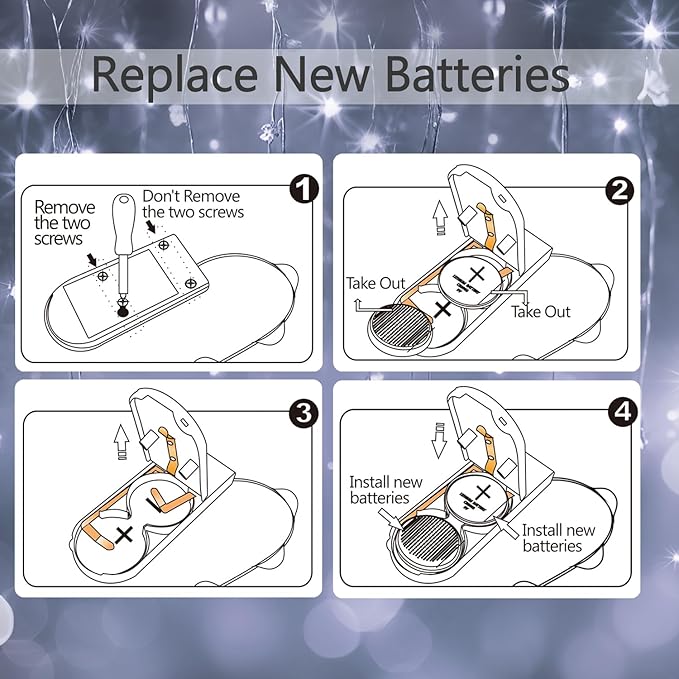 Replace New Batteries

1
Remove the two screws
Don't Remove the two screws

2
Take Out
Take Out

3

4
Install new batteries
Install new batteries