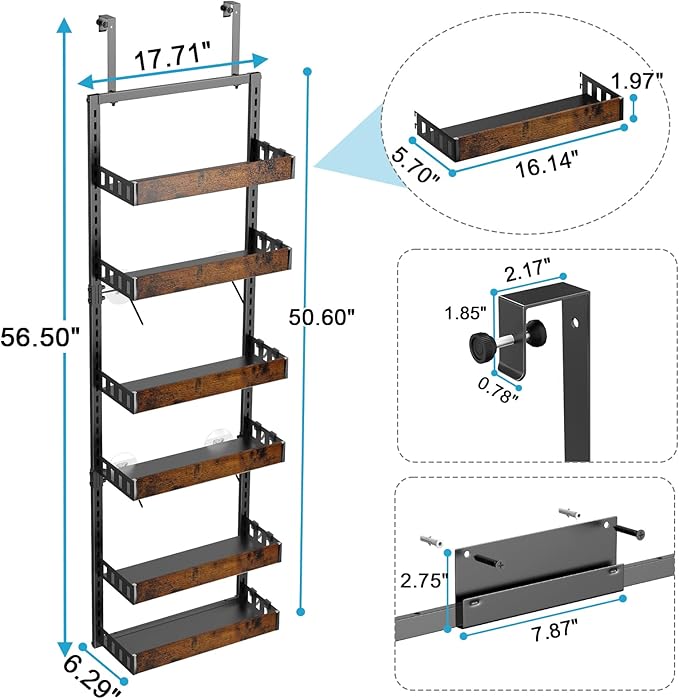 17.71"
56.50"
50.60"
6.29"
1.97"
5.70"
16.14"
2.17"
1.85"
0.78"
2.75"
7.87"