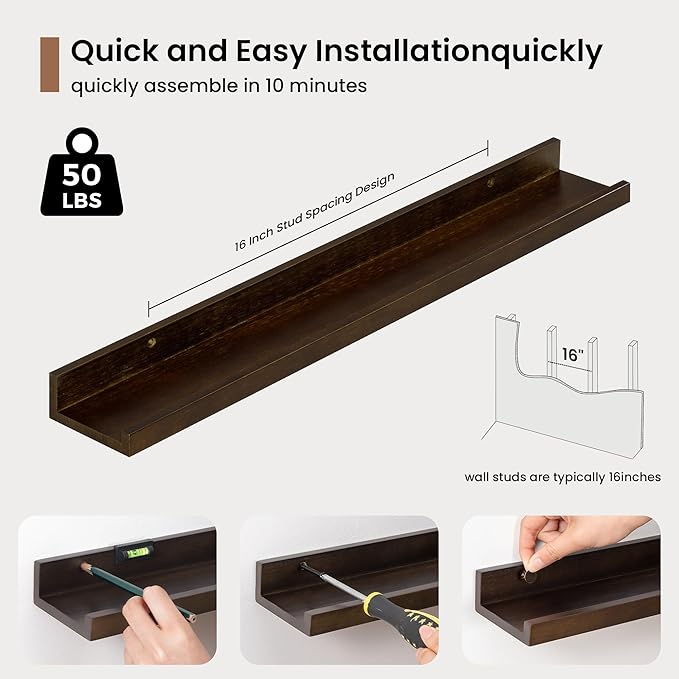 Quick and Easy Installationquickly

quickly assemble in 10 minutes

50
LBS

16 Inch Stud Spacing Design

16"

wall studs are typically 16inches