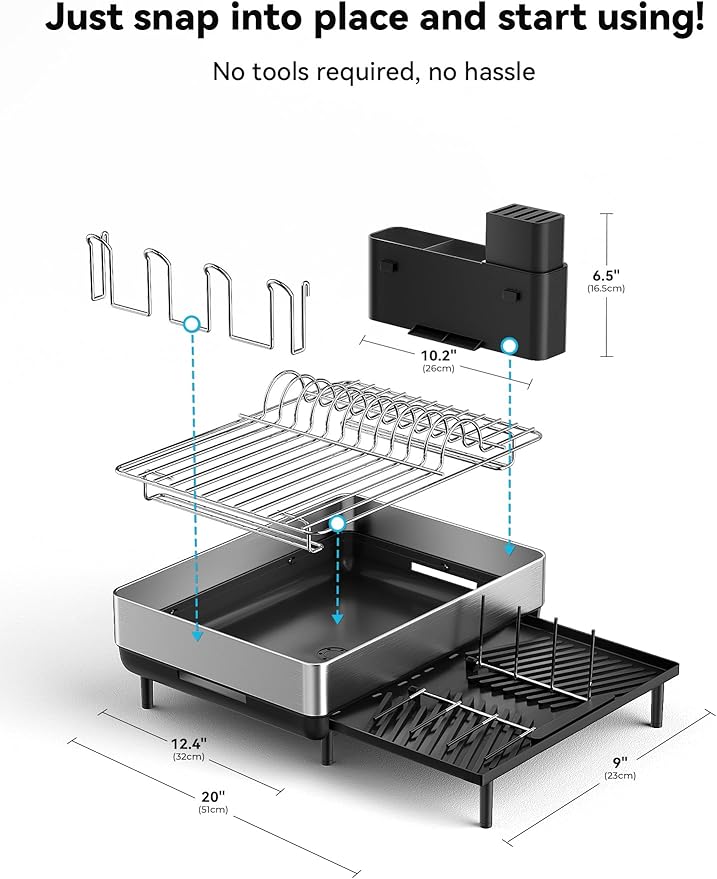 Just snap into place and start using!

No tools required, no hassle

6.5"
(16.5cm)

10.2"
(26cm)

12.4"
(32cm)

20"
(51cm)

9"
(23cm)