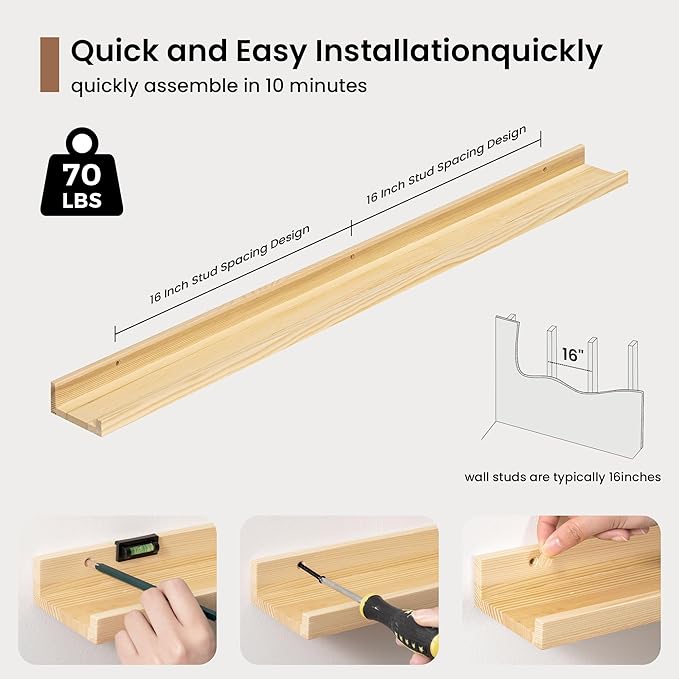 Quick and Easy Installationquickly

quickly assemble in 10 minutes

70 LBS

16 Inch Stud Spacing Design

16 Inch Stud Spacing Design

16"

wall studs are typically 16inches