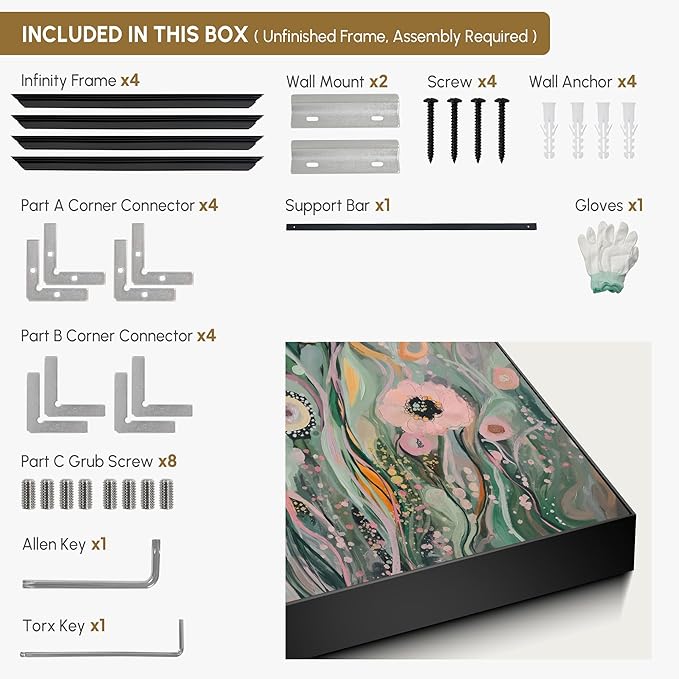 INCLUDED IN THIS BOX ( Unfinished Frame, Assembly Required )

Infinity Frame x4

Wall Mount x2

Screw x4

Wall Anchor x4

Part A Corner Connector x4

Support Bar x1

Gloves x1

Part B Corner Connector x4

Part C Grub Screw x8

Allen Key x1

Torx Key x1