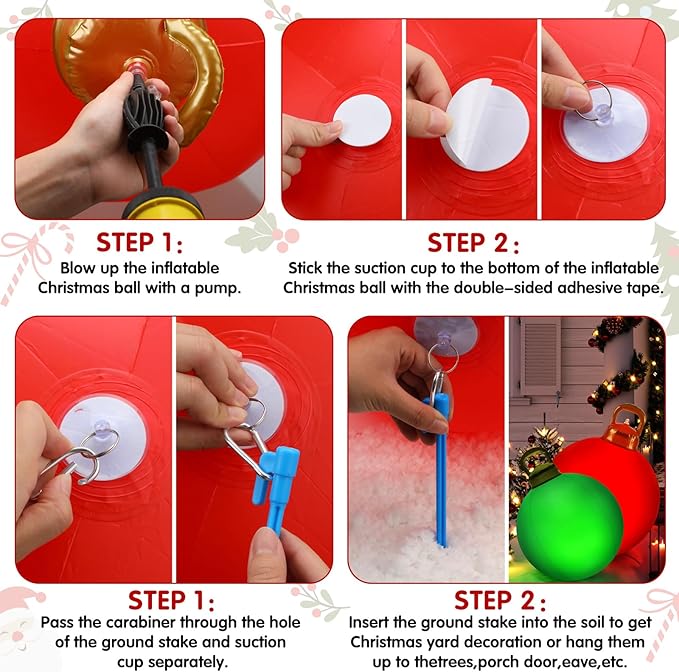 STEP 1:
Blow up the inflatable Christmas ball with a pump.

STEP 2:
Stick the suction cup to the bottom of the inflatable Christmas ball with the double-sided adhesive tape.

STEP 1:
Pass the carabiner through the hole of the ground stake and suction cup separately.

STEP 2:
Insert the ground stake into the soil to get Christmas yard decoration or hang them up to thetrees,porch door,eave,etc.