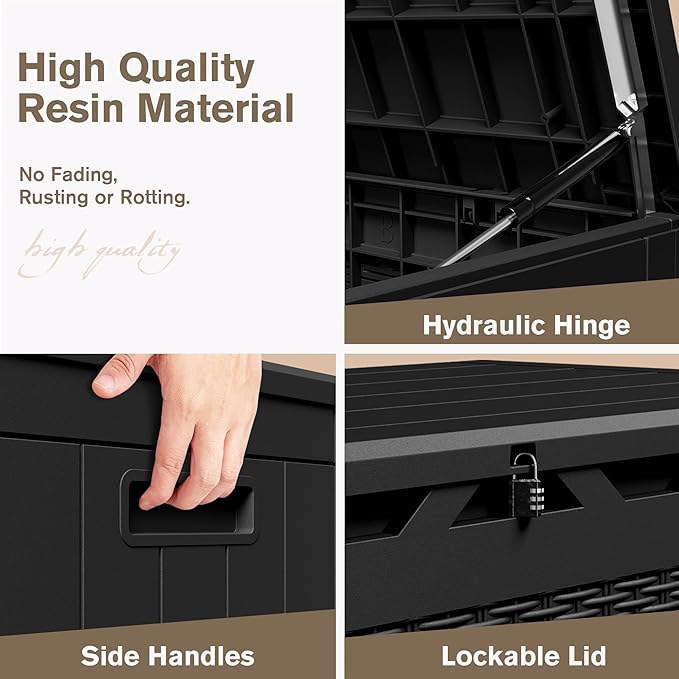 High Quality Resin Material

No Fading, Rusting or Rotting.

high quality

Hydraulic Hinge

Side Handles

Lockable Lid