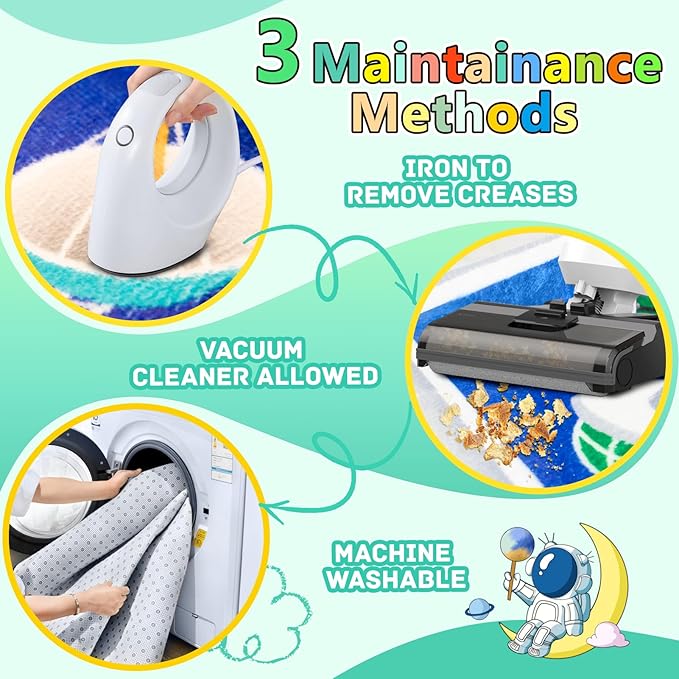 3 Maintainance Methods

IRON TO REMOVE CREASES

VACUUM CLEANER ALLOWED

MACHINE WASHABLE